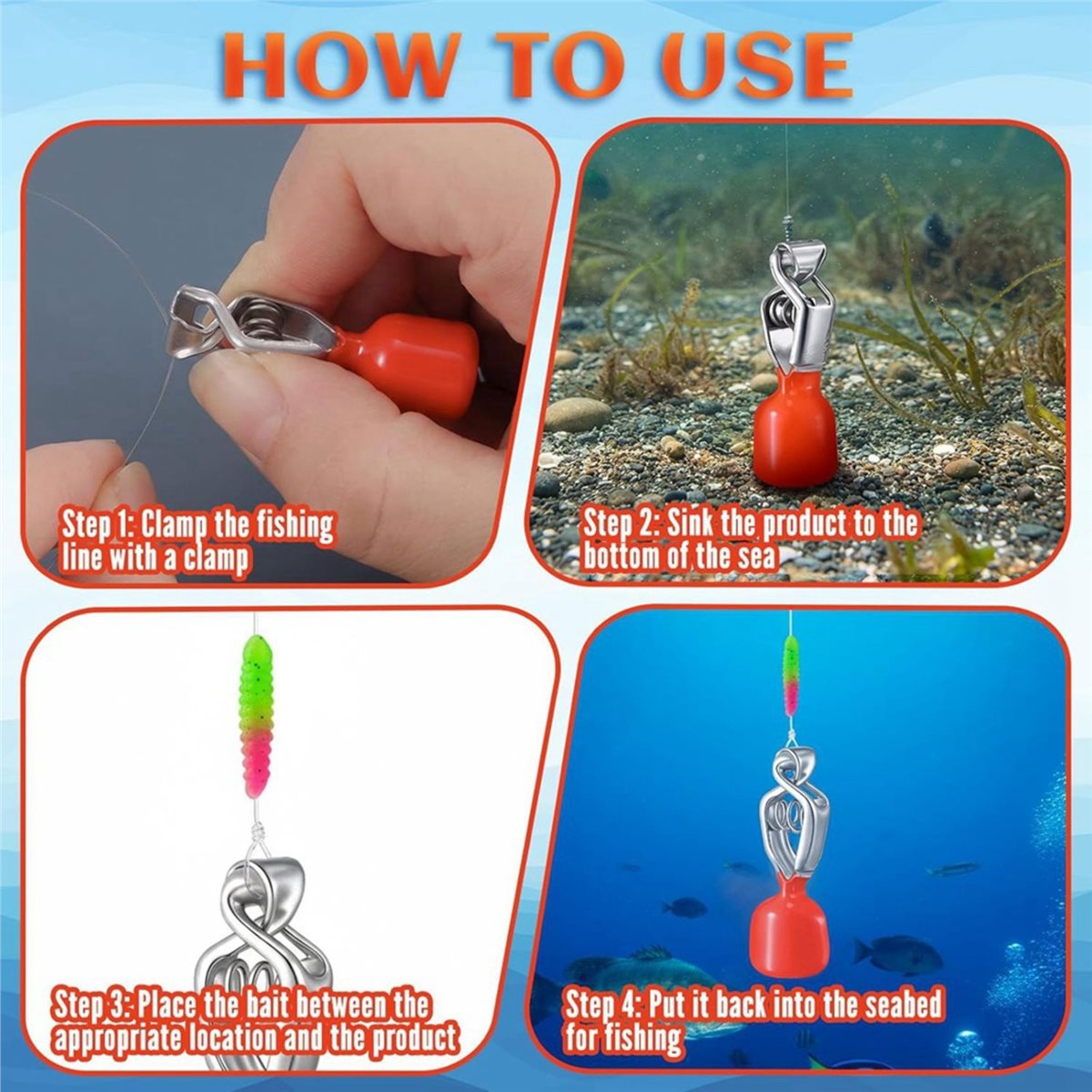 HOW TO USE

Step 1: Clamp the fishing line with a clamp

Step 2: Sink the product to the bottom of the sea

Step 3: Place the bait between the appropriate location and the product

Step 4: Put it back into the seabed for fishing